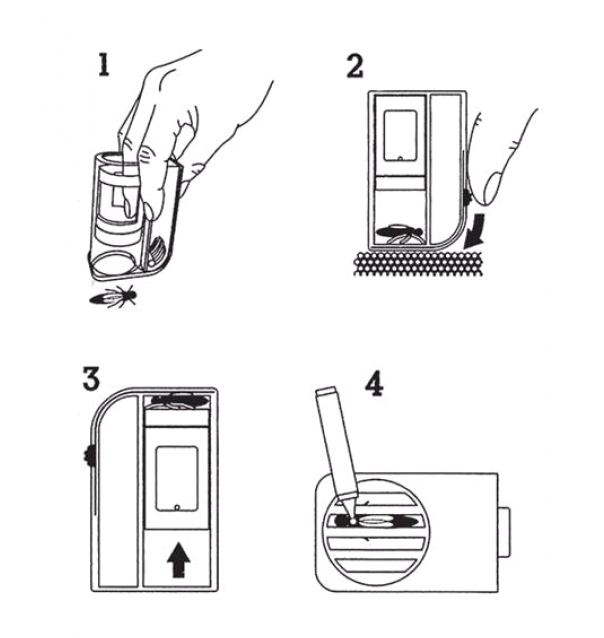 1

2

3

4